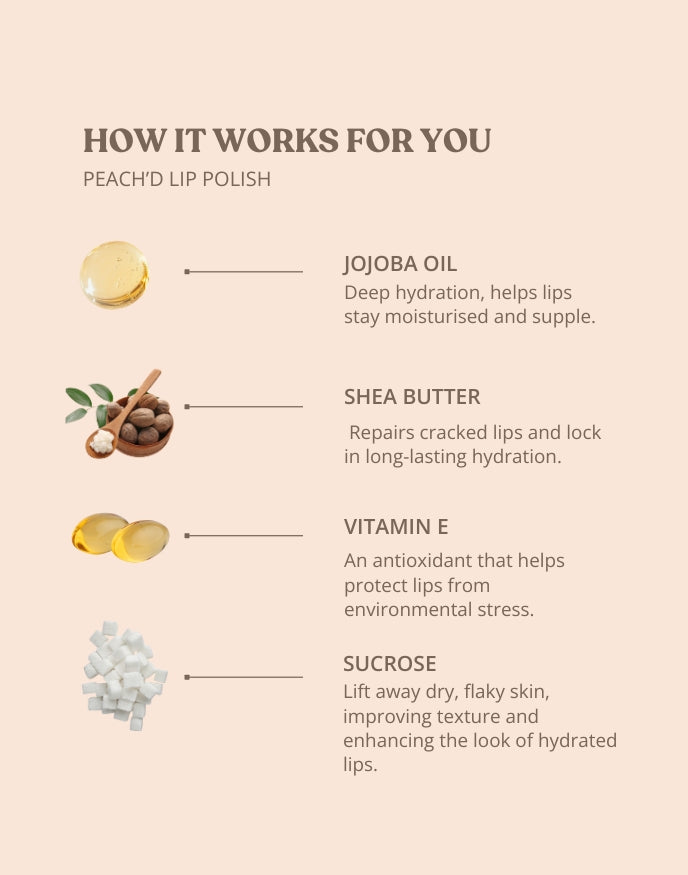 HOW IT WORKS FOR YOU
PEACH'D LIP POLISH

JOJOBA OIL
Deep hydration, helps lips stay moisturised and supple.

SHEA BUTTER
Repairs cracked lips and lock in long-lasting hydration.

VITAMIN E
An antioxidant that helps protect lips from environmental stress.

SUCROSE
Lift away dry, flaky skin, improving texture and enhancing the look of hydrated lips.